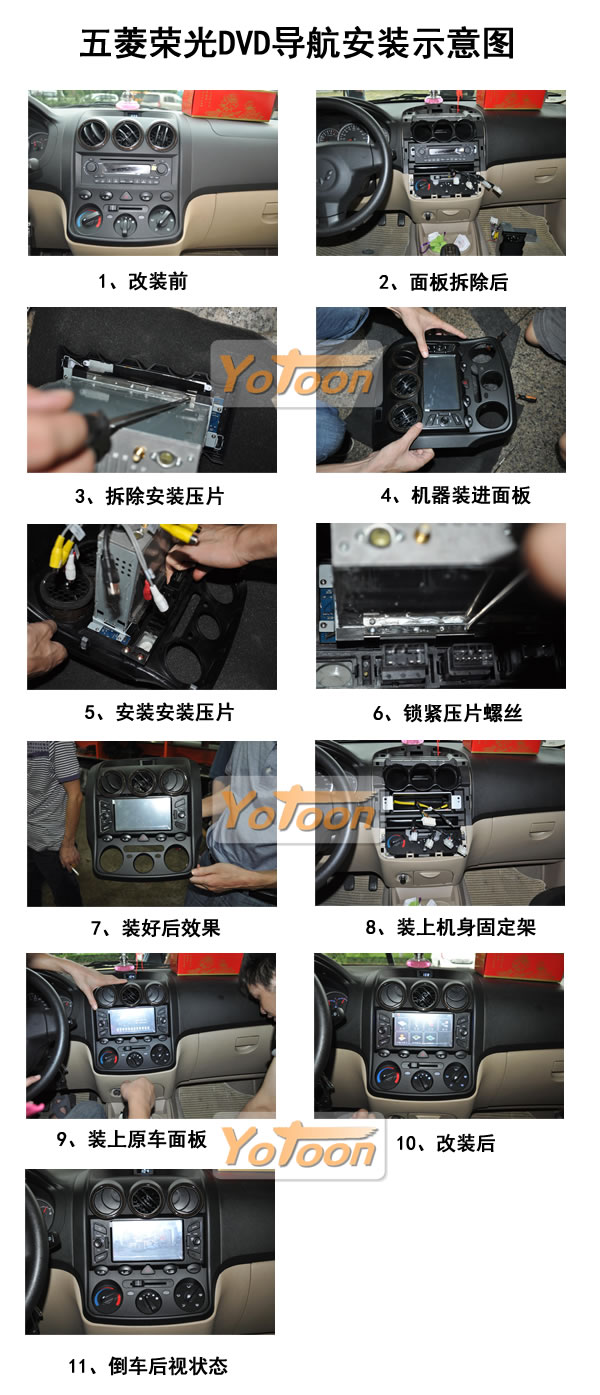 五菱荣光DVD导航安装示意图

1、改装前

2、面板拆除后

Yotoon

3、拆除安装压片

4、机器装进面板

5、安装安装压片

6、锁紧压片螺丝

Yotoon

7、装好后效果

8、装上机身固定架

9、装上原车面板

Yotoon

10、改装后

11、倒车后视状态