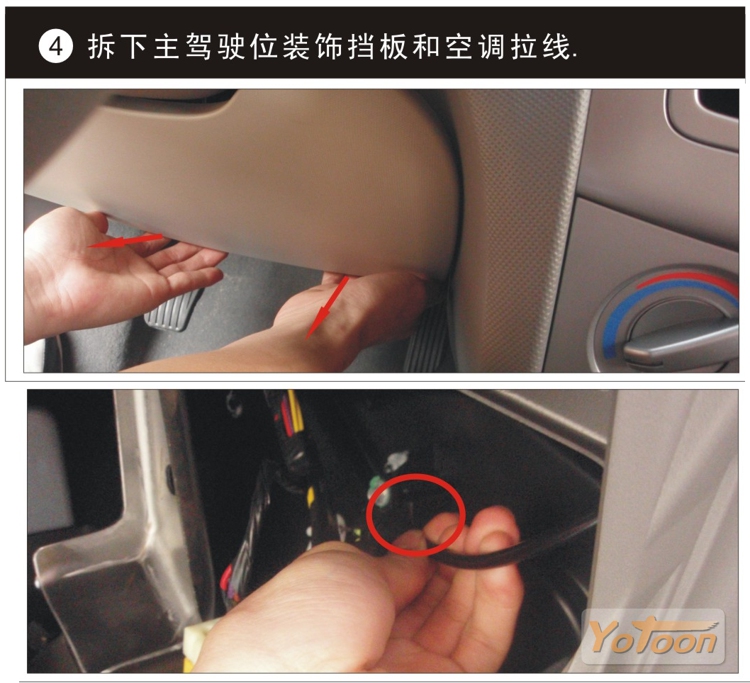 ④ 拆下主驾驶位装饰挡板和空调拉线.

Yotoon