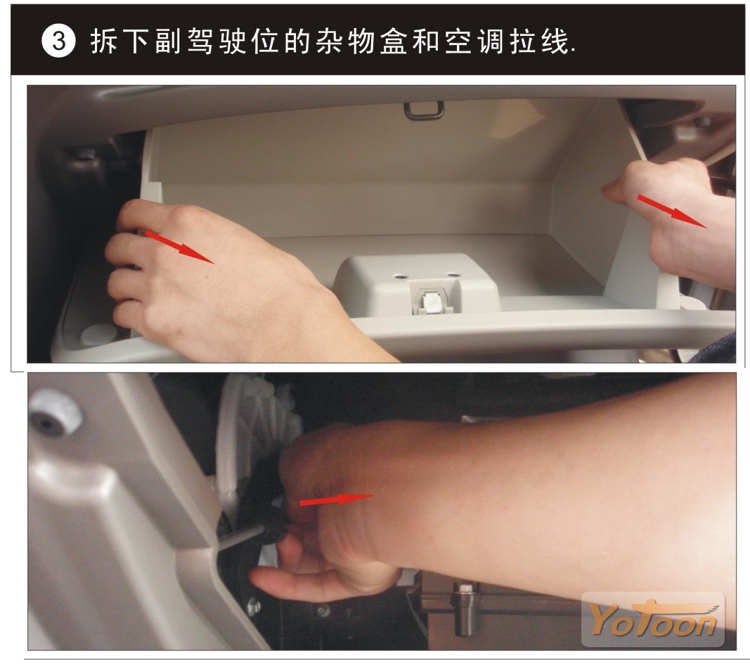 ③ 拆下副驾驶位的杂物盒和空调拉线.

YoToon