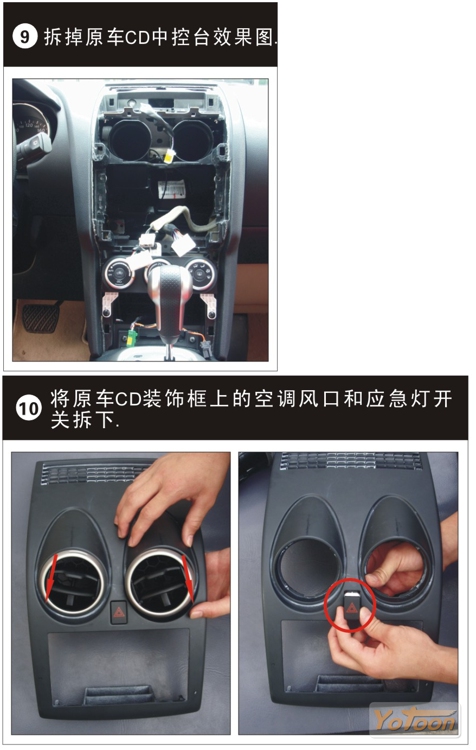 9 拆掉原车CD中控台效果图.

10 将原车CD装饰框上的空调风口和应急灯开关拆下.

YoToon