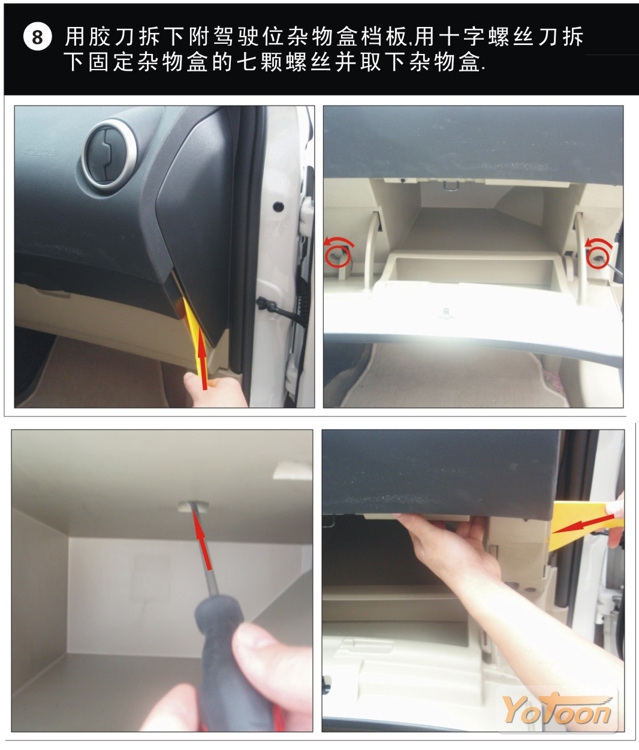 8 用胶刀拆下附驾驶位杂物盒档板,用十字螺丝刀拆下固定杂物盒的七颗螺丝并取下杂物盒.

YoToon