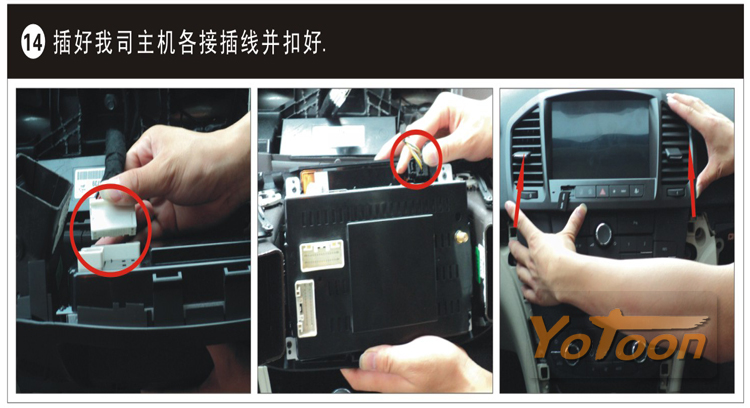 14 插好我司主机各接插线并扣好.

YoToon