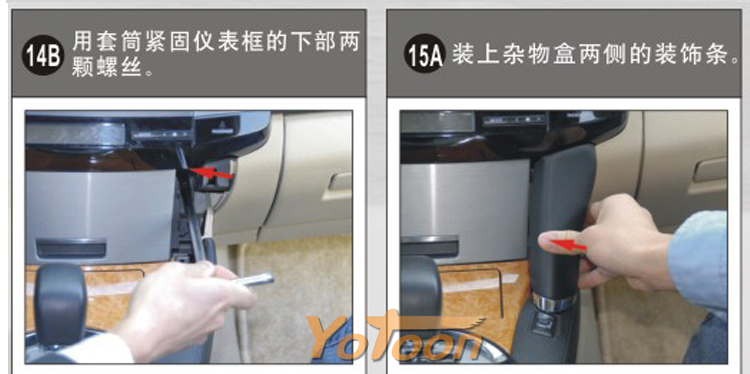 14B 用套筒紧固仪表框的下部两颗螺丝。

15A 装上杂物盒两侧的装饰条。

YoToon