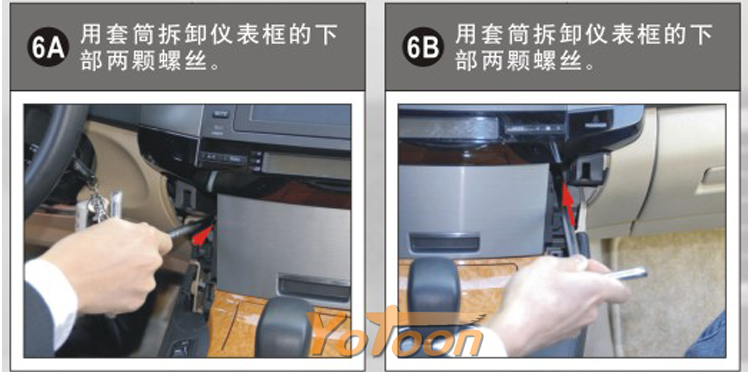 6A 用套筒拆卸仪表框的下部两颗螺丝。

6B 用套筒拆卸仪表框的下部两颗螺丝。

YoToon