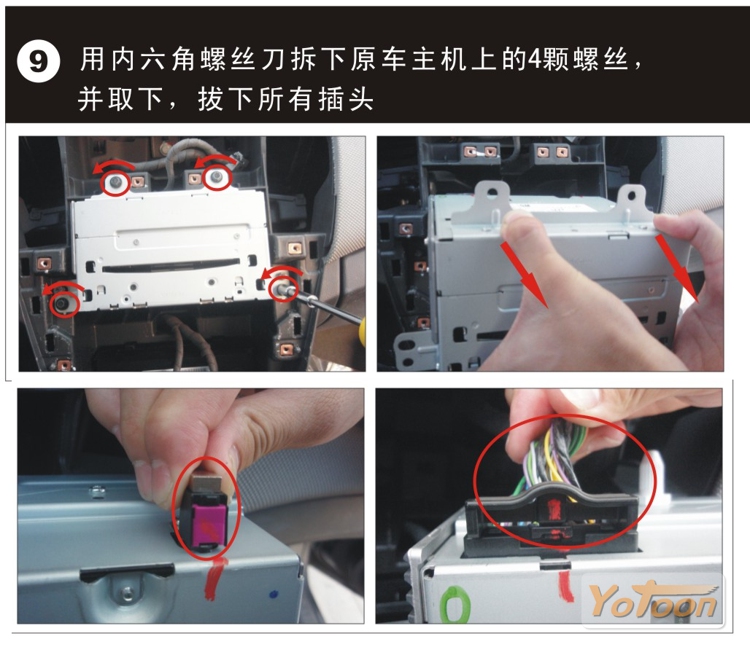 9 用内六角螺丝刀拆下原车主机上的4颗螺丝，并取下，拔下所有插头

Yotoon