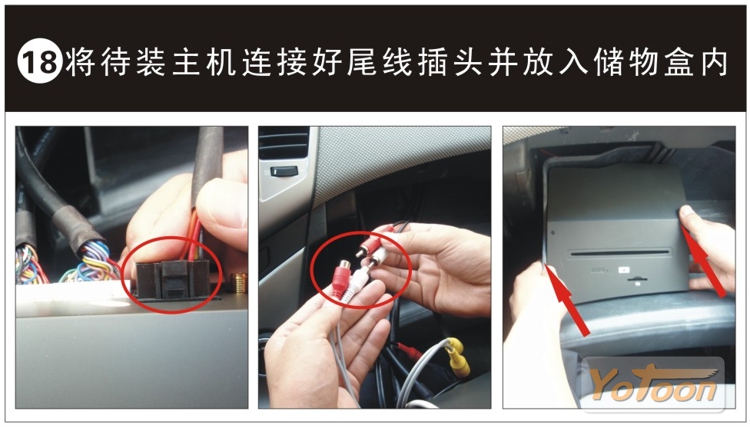 18 将待装主机连接好尾线插头并放入储物盒内

YoToon