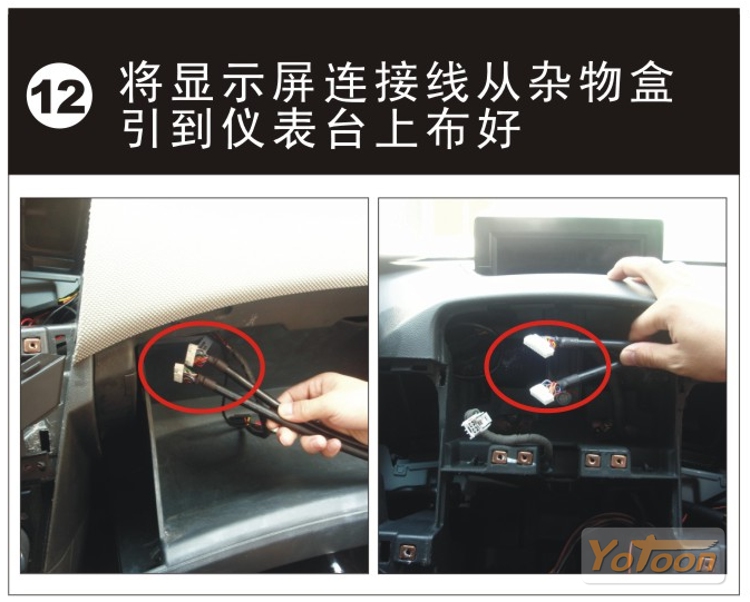 12 将显示屏连接线从杂物盒引到仪表台上布好

YoToon