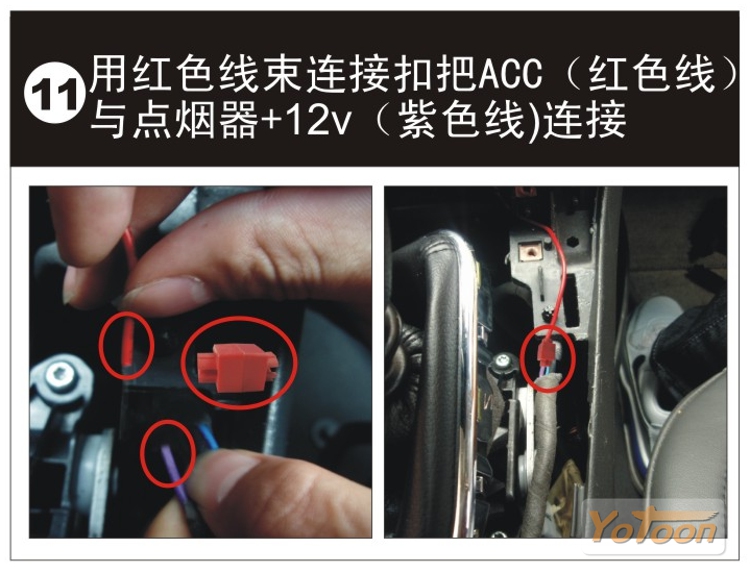 11 用红色线束连接扣把ACC（红色线）与点烟器+12v（紫色线)连接

YoToon