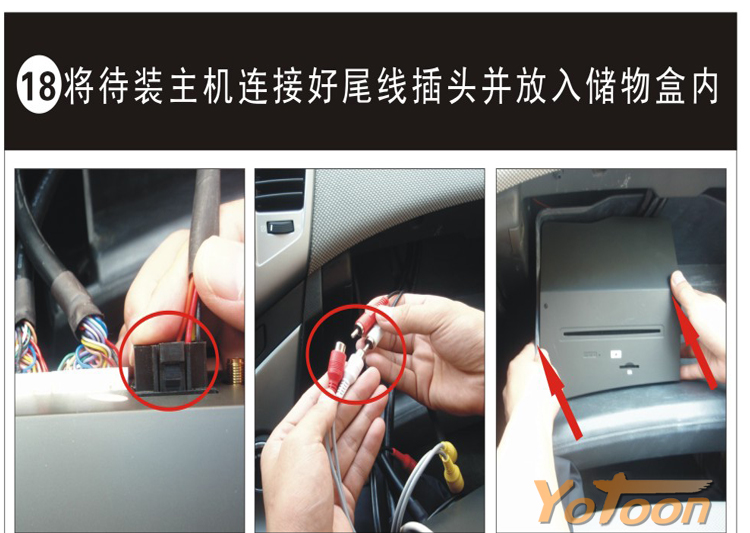 18 将待装主机连接好尾线插头并放入储物盒内

YoToon