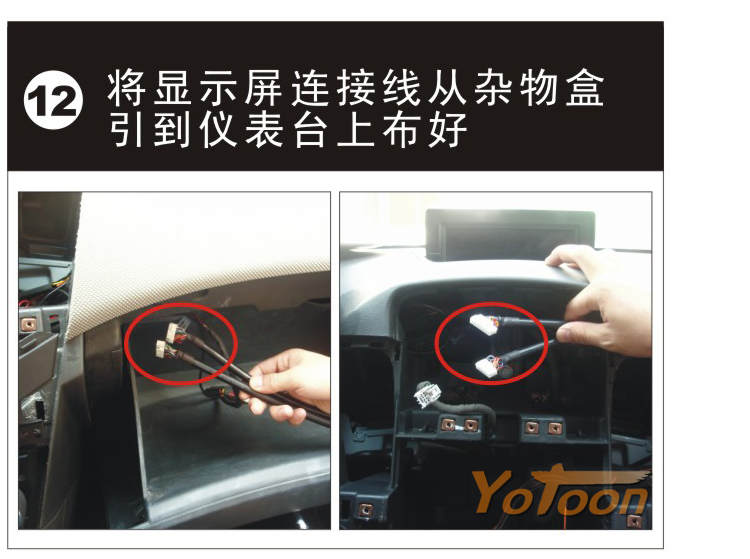 ⑫ 将显示屏连接线从杂物盒引到仪表台上布好

YoToon