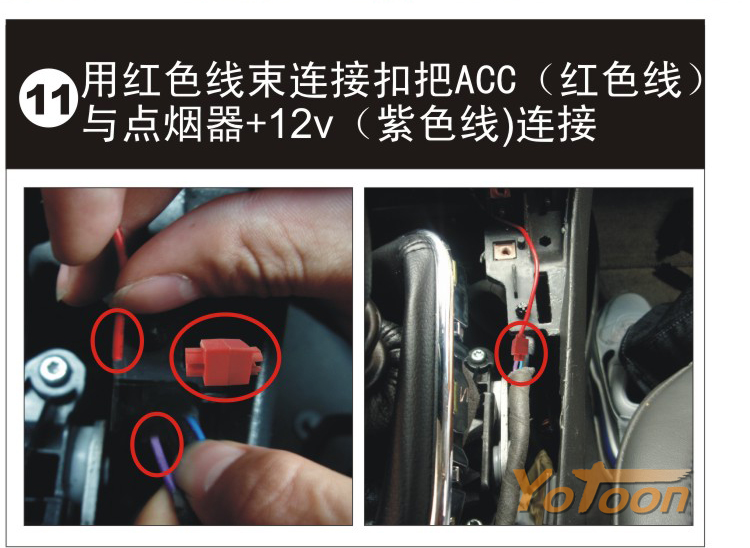 11 用红色线束连接扣把ACC（红色线）与点烟器+12v（紫色线)连接

YoToon