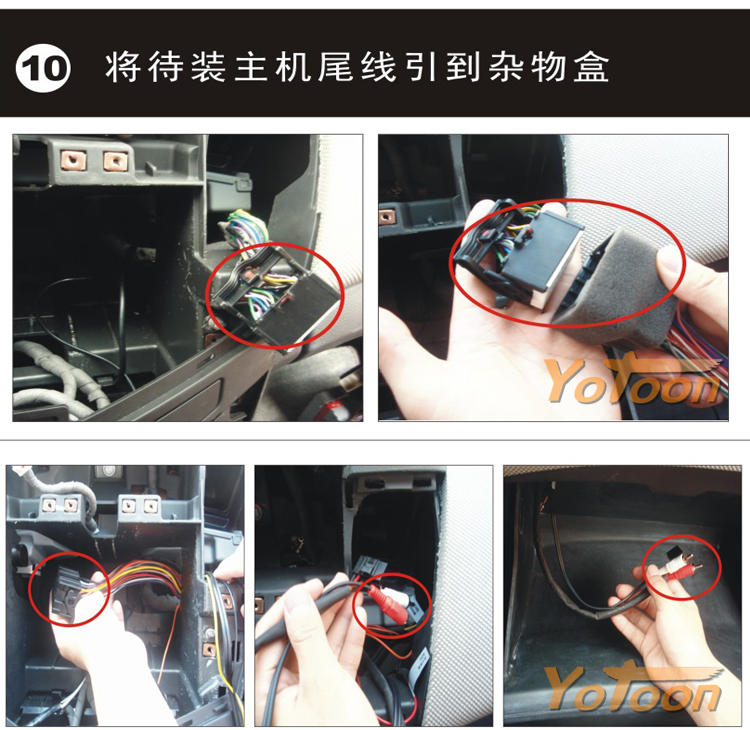 10 将待装主机尾线引到杂物盒

YoToon

YoToon