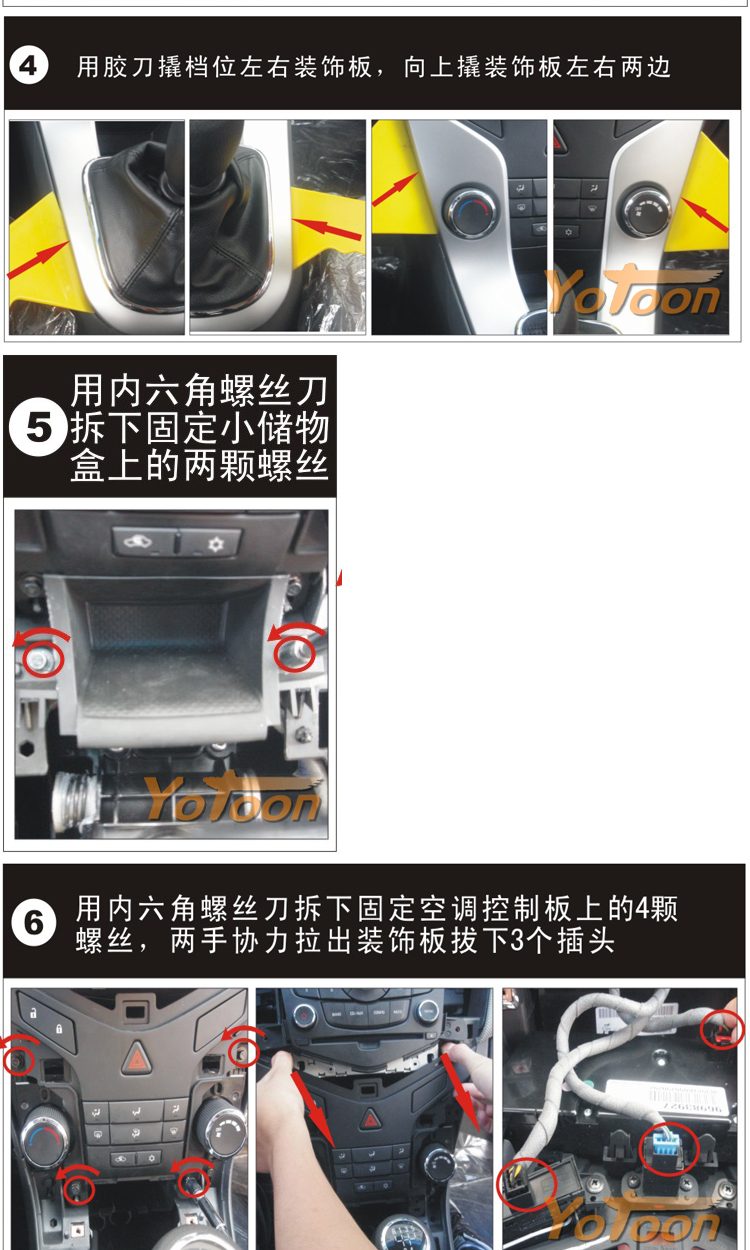 4 用胶刀撬档位左右装饰板，向上撬装饰板左右两边

Yotoon

5 用内六角螺丝刀拆下固定小储物盒上的两颗螺丝

Yotoon

6 用内六角螺丝刀拆下固定空调控制板上的4颗螺丝，两手协力拉出装饰板拔下3个插头

Yotoon