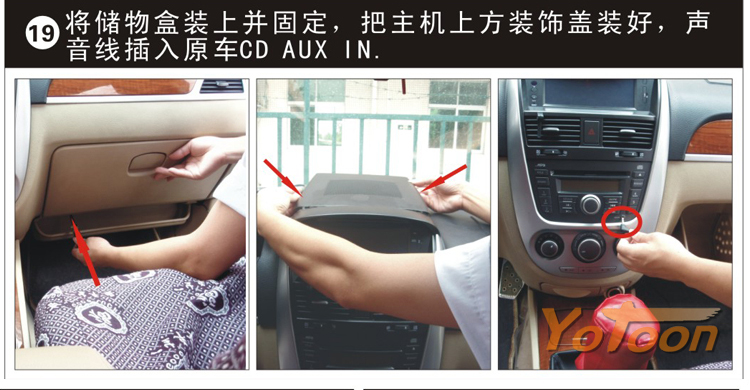 19 将储物盒装上并固定，把主机上方装饰盖装好，声音线插入原车CD AUX IN.

YoToon