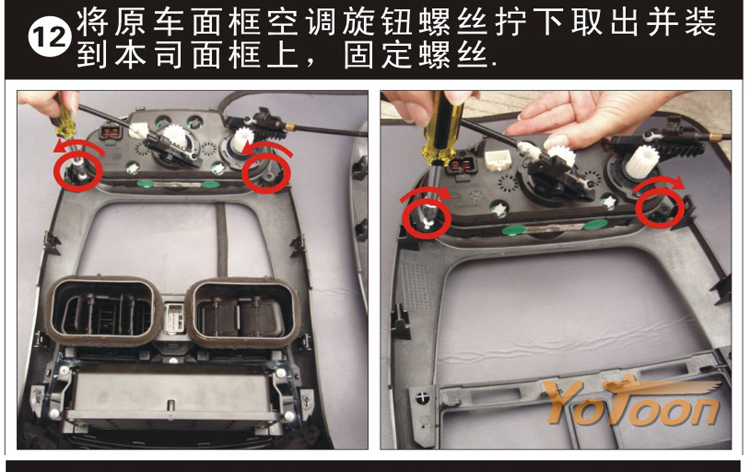 12 将原车面框空调旋钮螺丝拧下取出并装到本司面框上，固定螺丝.

YoToon