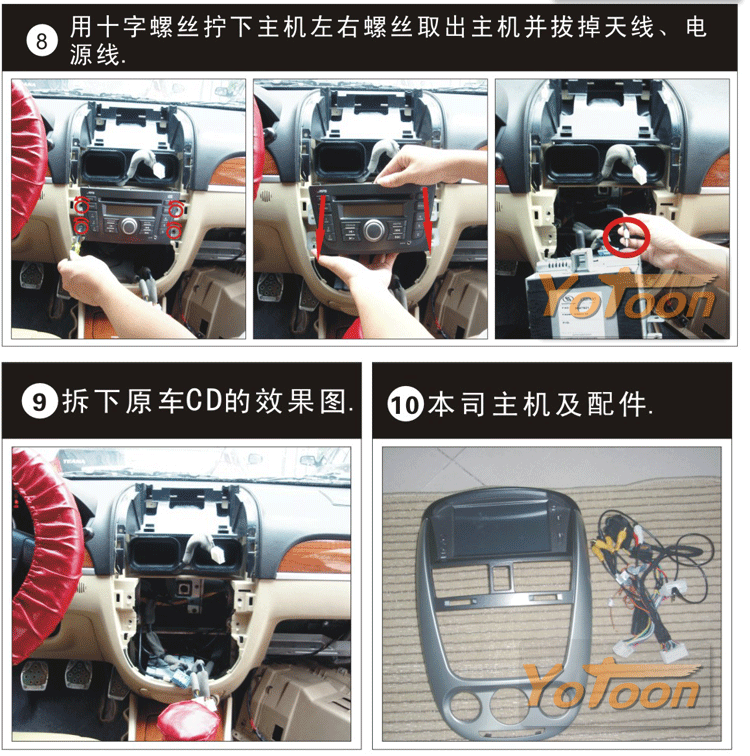 8 用十字螺丝拧下主机左右螺丝取出主机并拔掉天线、电源线.

YoToon

9 拆下原车CD的效果图.

10 本司主机及配件.

YoToon