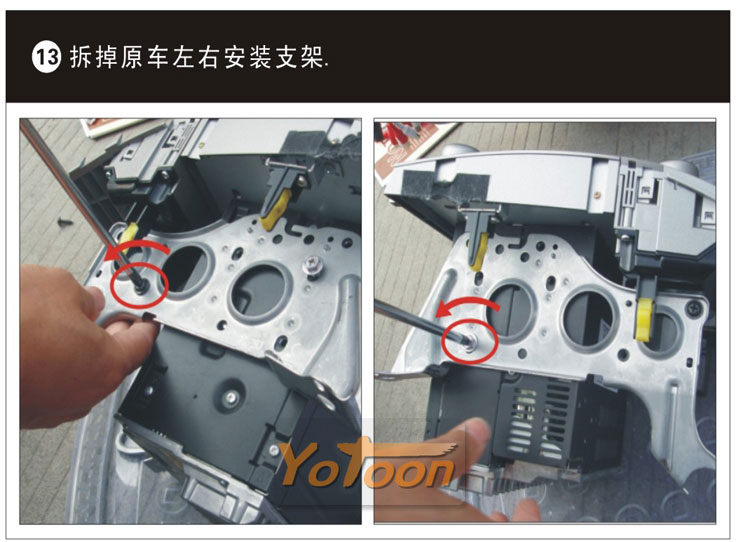 13 拆掉原车左右安装支架.

YoToon