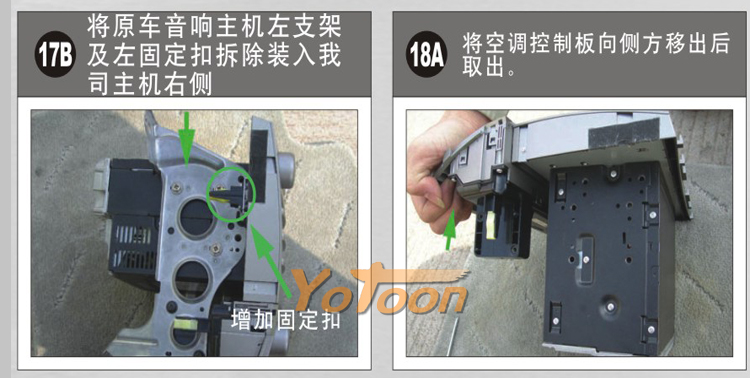 17B 将原车音响主机左支架及左固定扣拆除装入我司主机右侧

增加固定扣

Yotoon

18A 将空调控制板向侧方移出后取出。