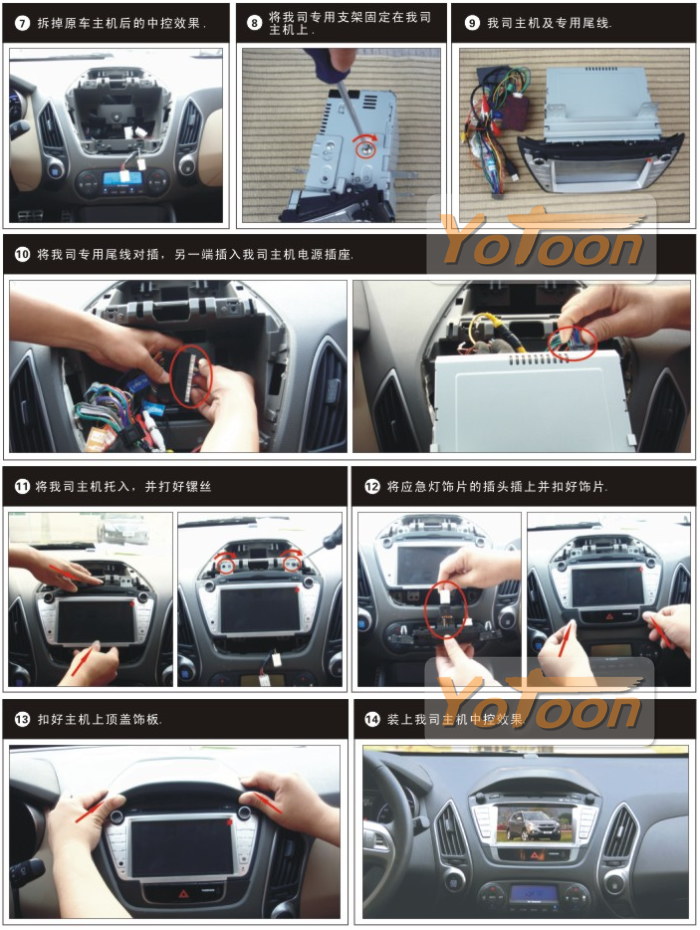 7 拆掉原车主机后的中控效果.

8 将我司专用支架固定在我司主机上.

9 我司主机及专用尾线.

YoToon

10 将我司专用尾线对插，另一端插入我司主机电源插座.

11 将我司主机托入，并打好镙丝

12 将应急灯饰片的插头插上并扣好饰片.

YoToon

13 扣好主机上顶盖饰板.

14 装上我司主机中控效果.