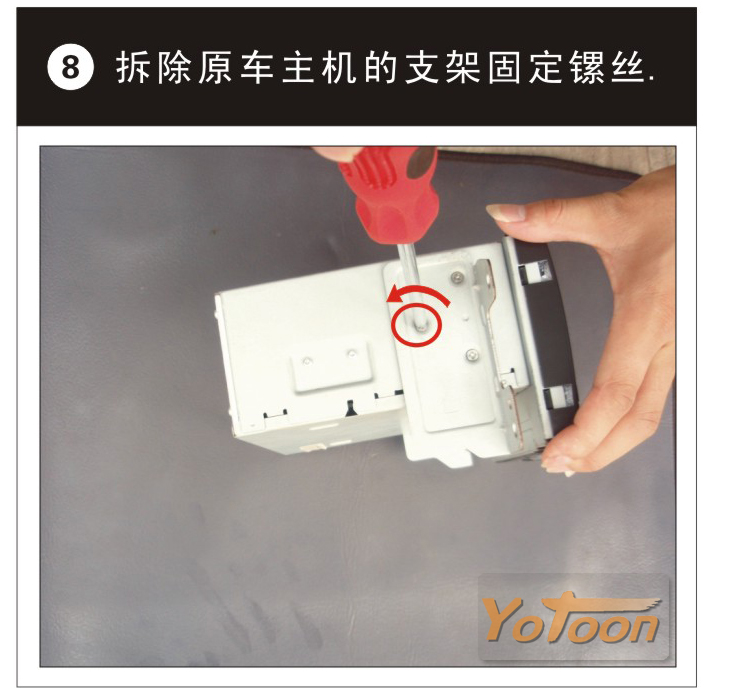 8 拆除原车主机的支架固定镙丝.

Yotoon