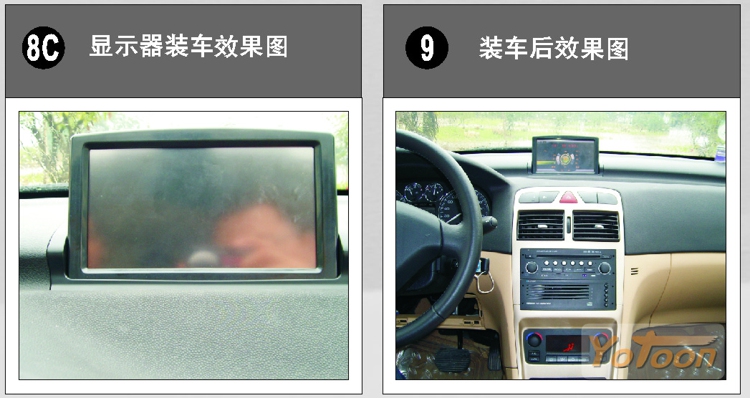 8C 显示器装车效果图

9 装车后效果图

YoToon