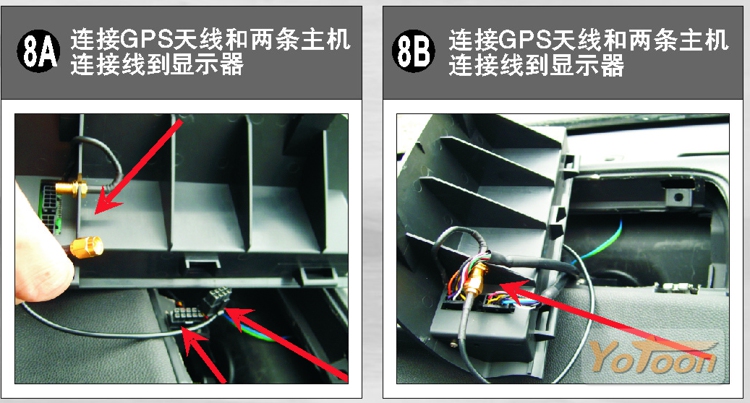 8A 连接GPS天线和两条主机连接线到显示器

8B 连接GPS天线和两条主机连接线到显示器

YoToon