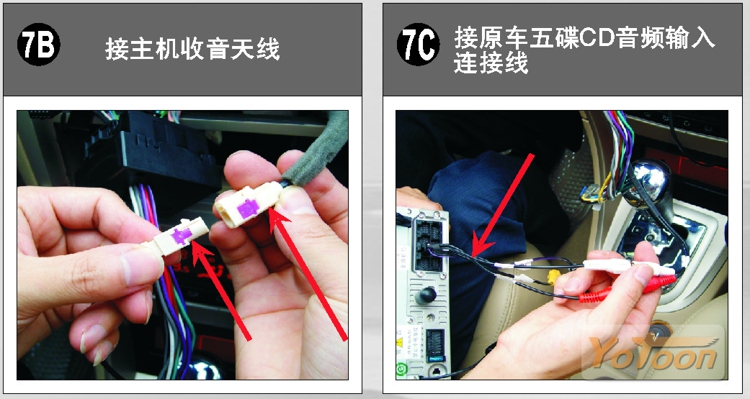 7B 接主机收音天线

7C 接原车五碟CD音频输入连接线

YoYoon