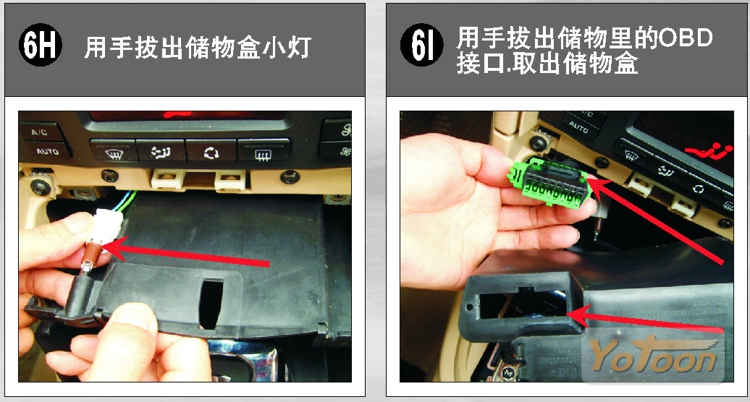 6H 用手拔出储物盒小灯

A/C
AUTO

6I 用手拔出储物里的OBD接口.取出储物盒

A/C
AUTO

Yotoon